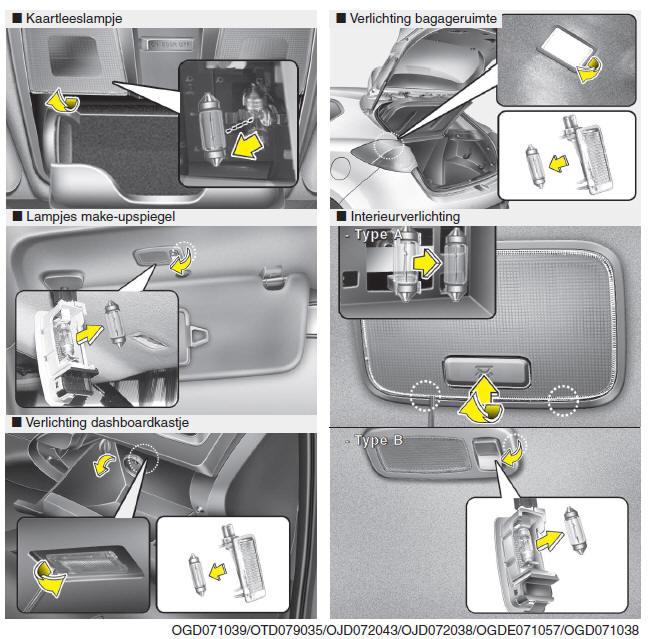 ■ Kaartleeslampje

■ Lampjes make-upspiegel

■ Verlichting dashboardkastje

■ Verlichting bagageruimte

■ Interieurverlichting

- Type A

- Type B

OGD071039/OTD079035/OJD072043/OJD072038/OGDE071057/OGD071038