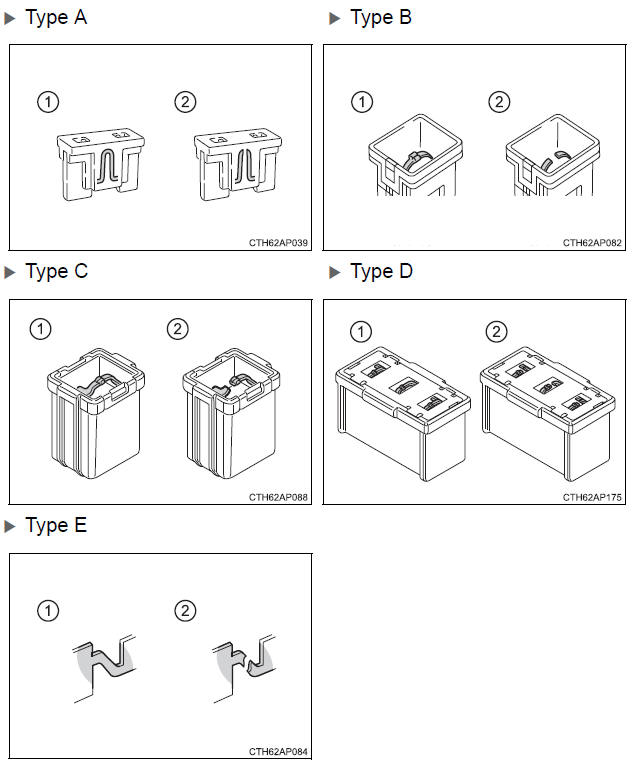 ▶ Type A

①
②

CTH62AP039

▶ Type B

①
②

CTH62AP082

▶ Type C

①
②

CTH62AP088

▶ Type D

①
②

CTH62AP175

▶ Type E

①
②

CTH62AP084