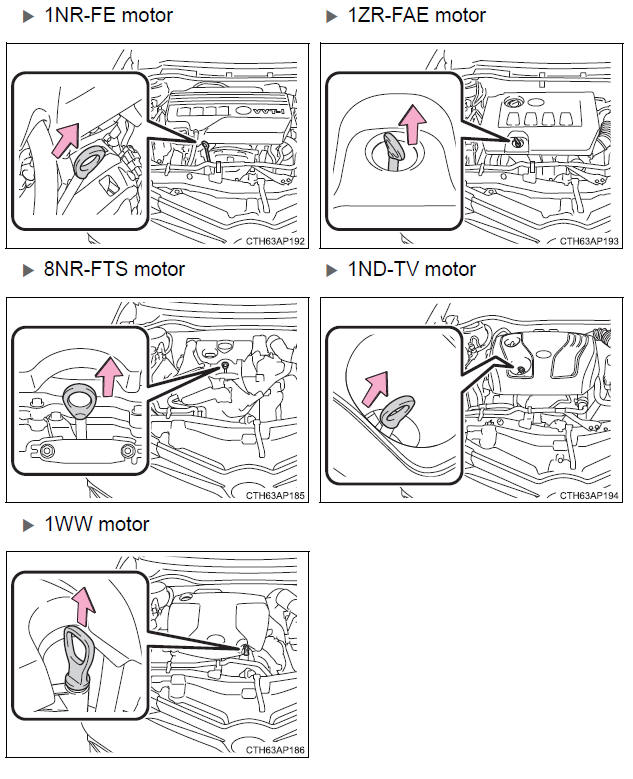 ▶ 1NR-FE motor

VVT-i

CTH63AP192

▶ 1ZR-FAE motor

CTH63AP193

▶ 8NR-FTS motor

CTH63AP185

▶ 1ND-TV motor

CTH63AP194

▶ 1WW motor

CTH63AP186