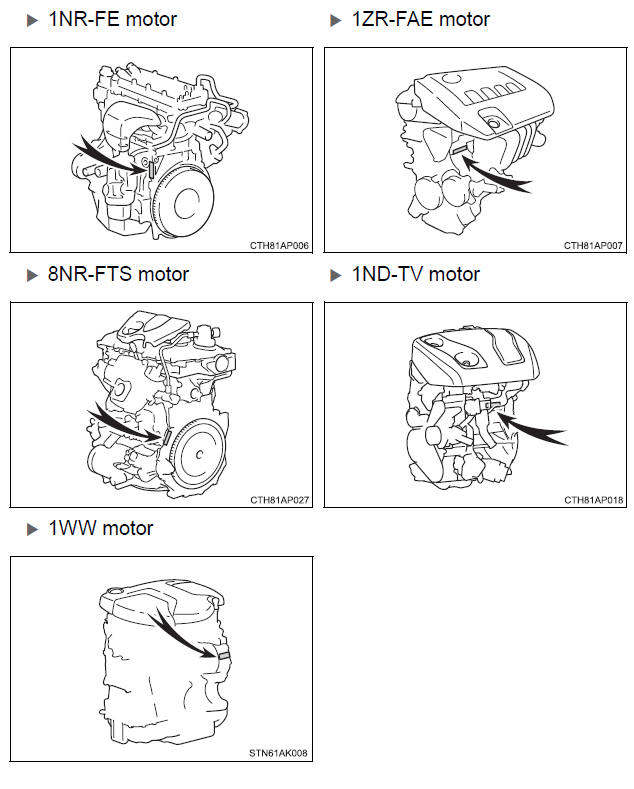 ▶ 1NR-FE motor

CTH81AP006

▶ 1ZR-FAE motor

CTH81AP007

▶ 8NR-FTS motor

CTH81AP027

▶ 1ND-TV motor

CTH81AP018

▶ 1WW motor

STN61AK008